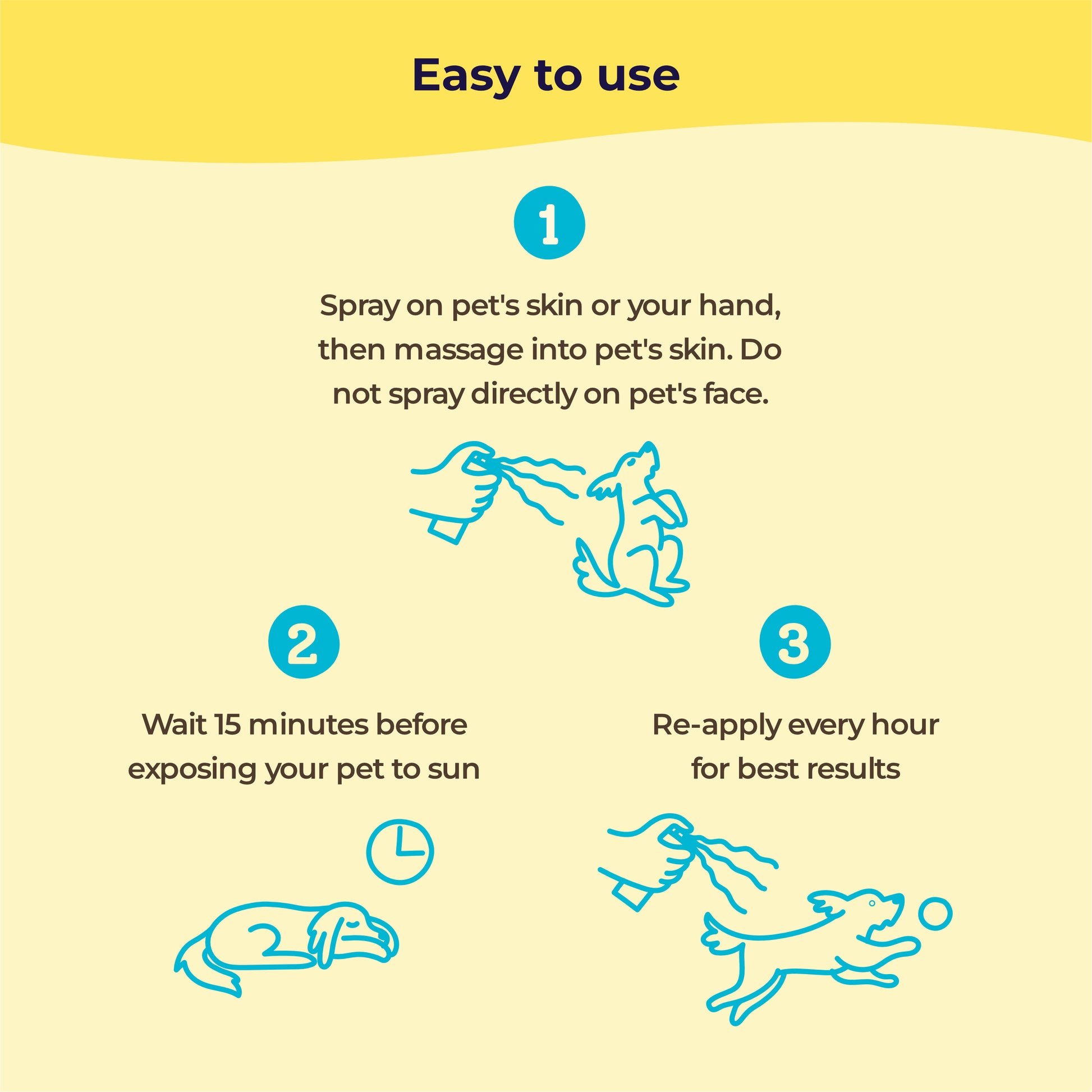 Easy to use

1

Spray on pet's skin or your hand, then massage into pet's skin. Do not spray directly on pet's face.

2

Wait 15 minutes before exposing your pet to sun

3

Re-apply every hour for best results