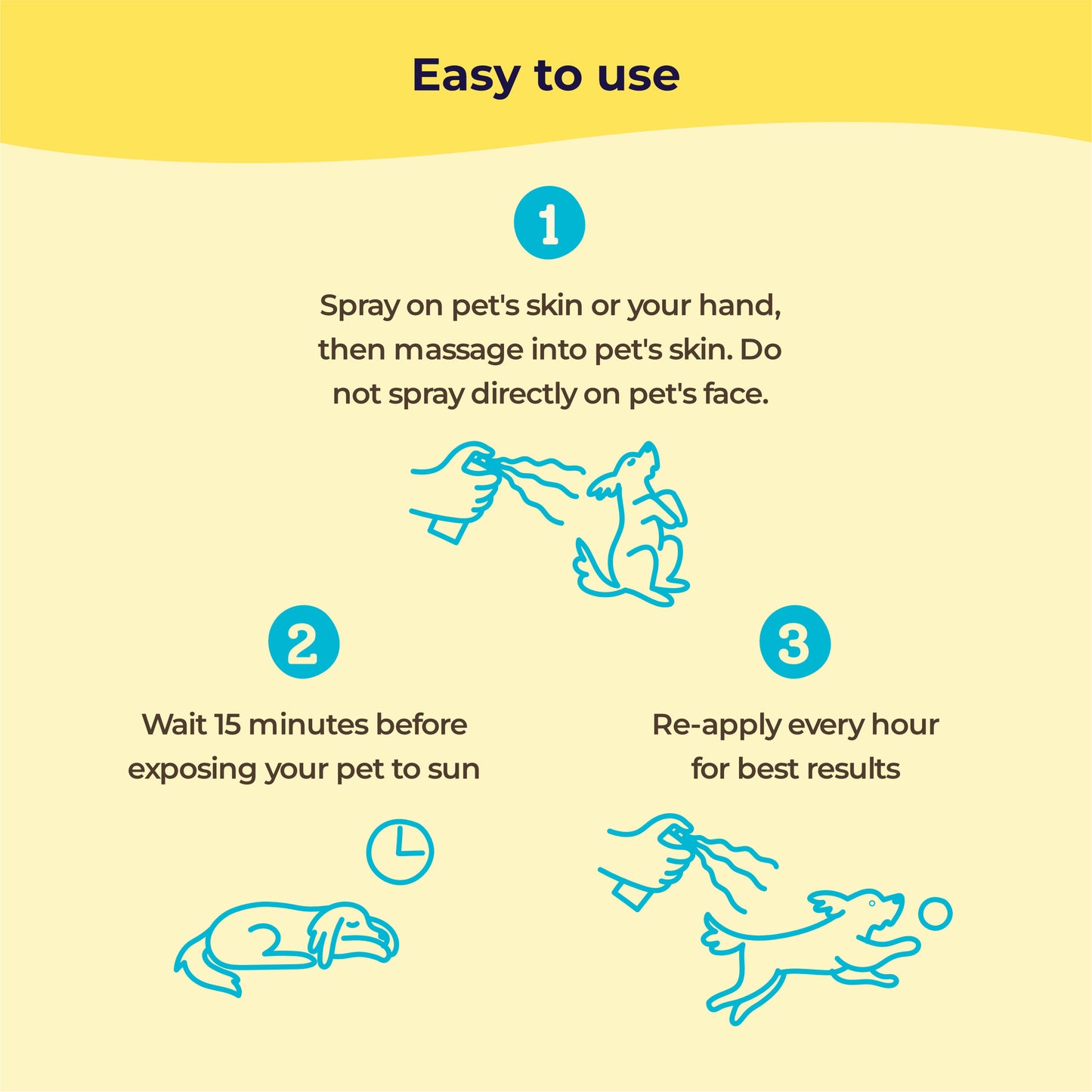 Easy to use

1

Spray on pet's skin or your hand, then massage into pet's skin. Do not spray directly on pet's face.

2

Wait 15 minutes before exposing your pet to sun

3

Re-apply every hour for best results