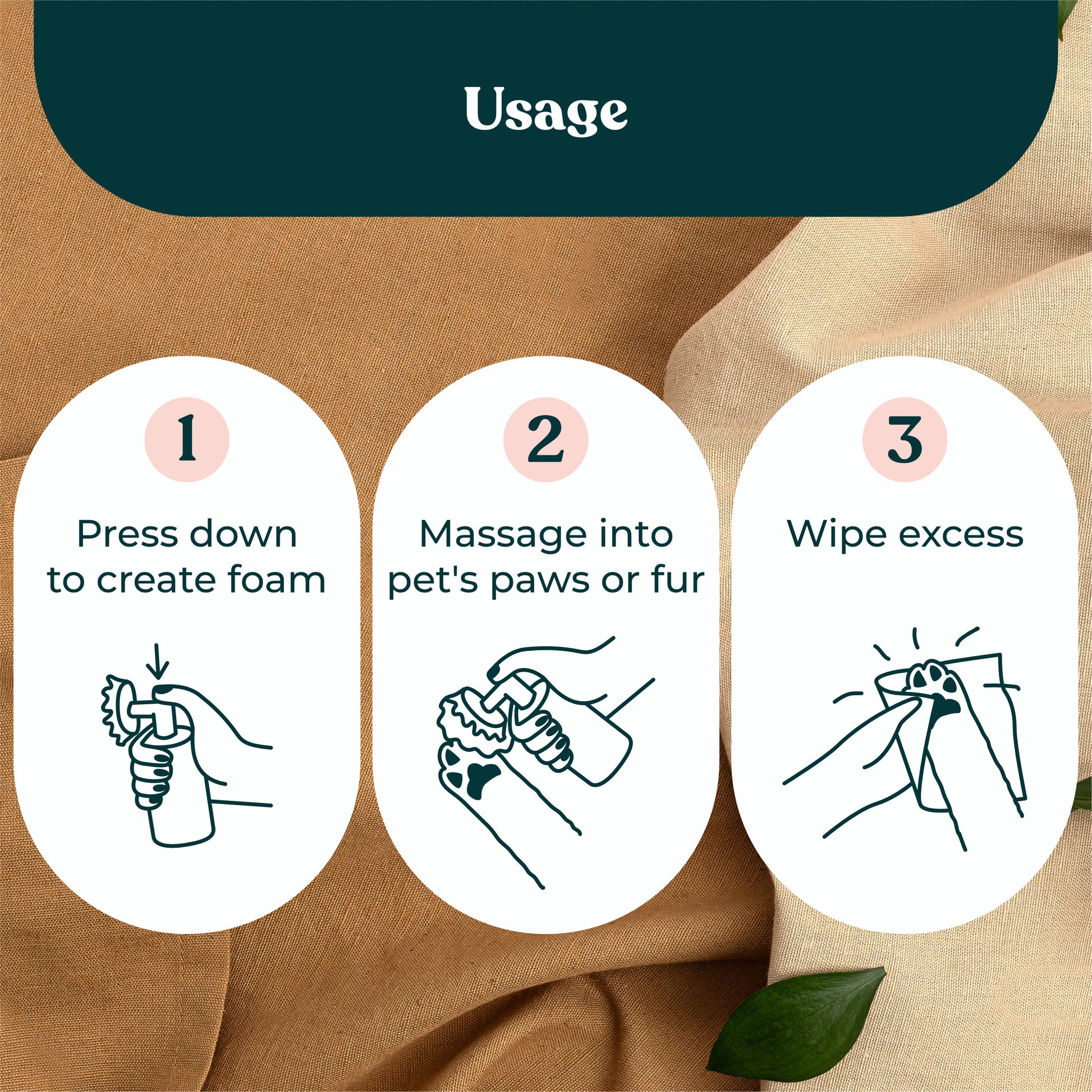 Usage

1

Press down to create foam

2

Massage into pet's paws or fur

3

Wipe excess